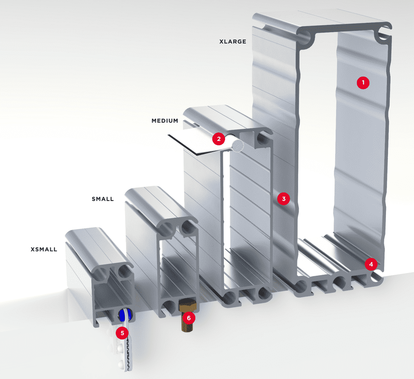 XLARGE

1

MEDIUM

2

3

SMALL

XSMALL

4

5

6